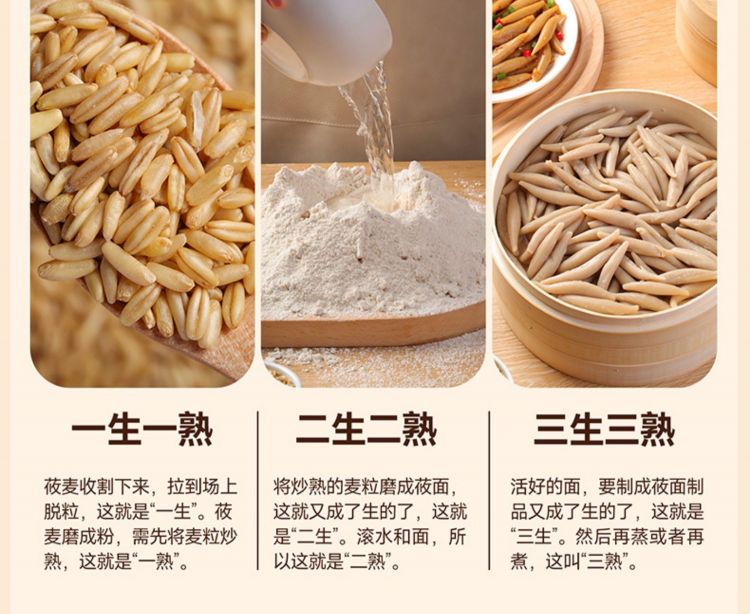 一生一熟

莜麦收割下来，拉到场上脱粒，这就是“一生”。莜麦磨成粉，需先将麦粒炒熟，这就是“一熟”。

二生二熟

将炒熟的麦粒磨成莜面，这就又成了生的了，这就是“二生”。滚水和面，所以这就是“二熟”。

三生三熟

活好的面，要制成莜面制品又成了生的了，这就是“三生”。然后再蒸或者再煮，这叫“三熟”。