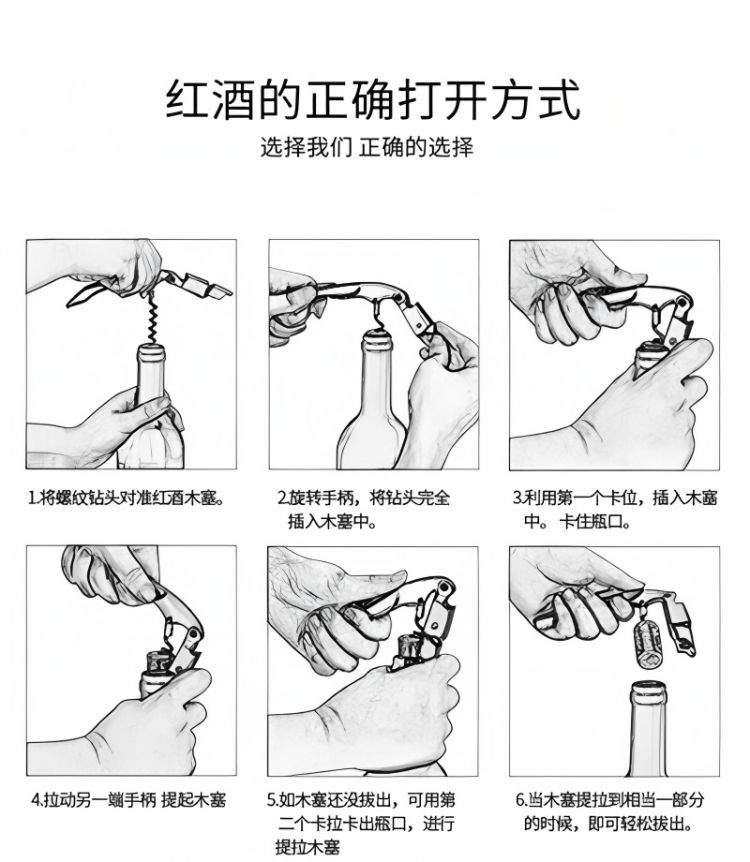 红酒的正确打开方式
选择我们 正确的选择

1.将螺纹钻头对准红酒木塞。

2.旋转手柄，将钻头完全插入木塞中。

3.利用第一个卡位，插入木塞中。卡住瓶口。

4.拉动另一端手柄 提起木塞

5.如木塞还没拔出，可用第二个卡拉卡出瓶口，进行提拉木塞

6.当木塞提拉到相当一部分的时候，即可轻松拔出。